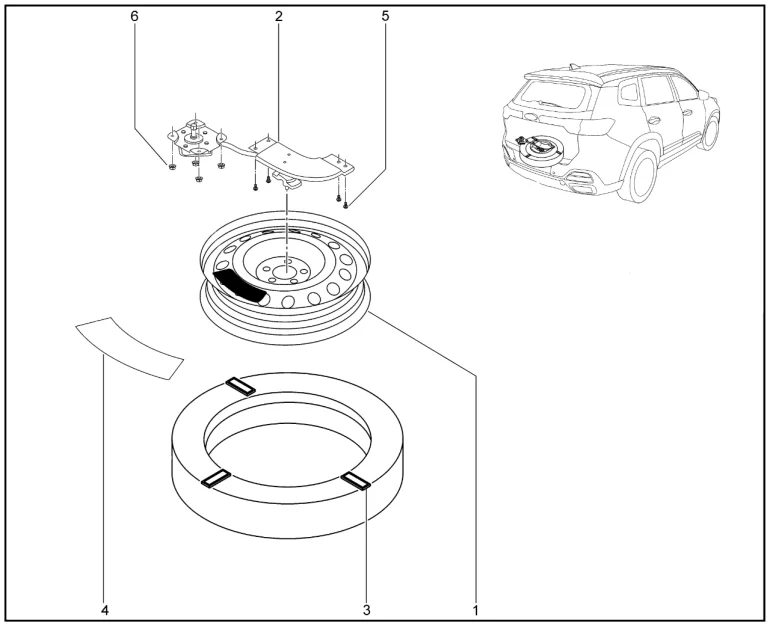 6
2
5
4
3
1