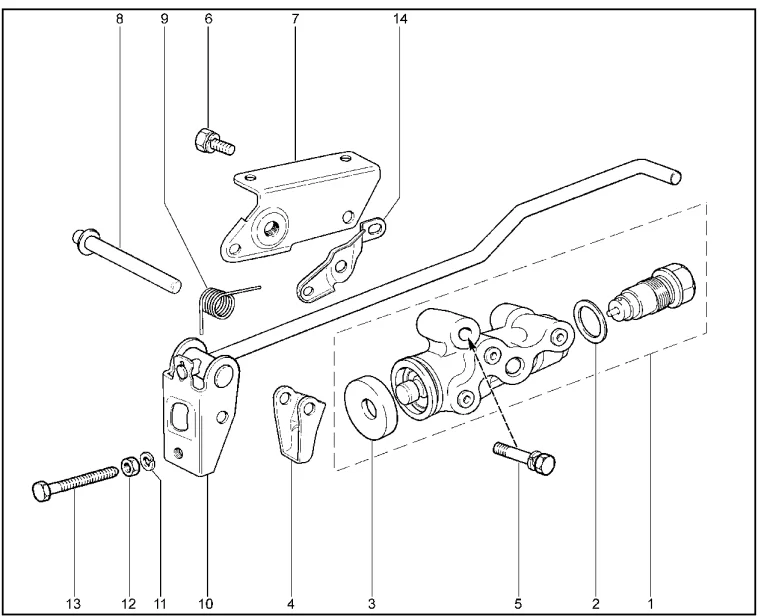 8 9 6 7 14

13 12 11 10 4 3 5 2 1