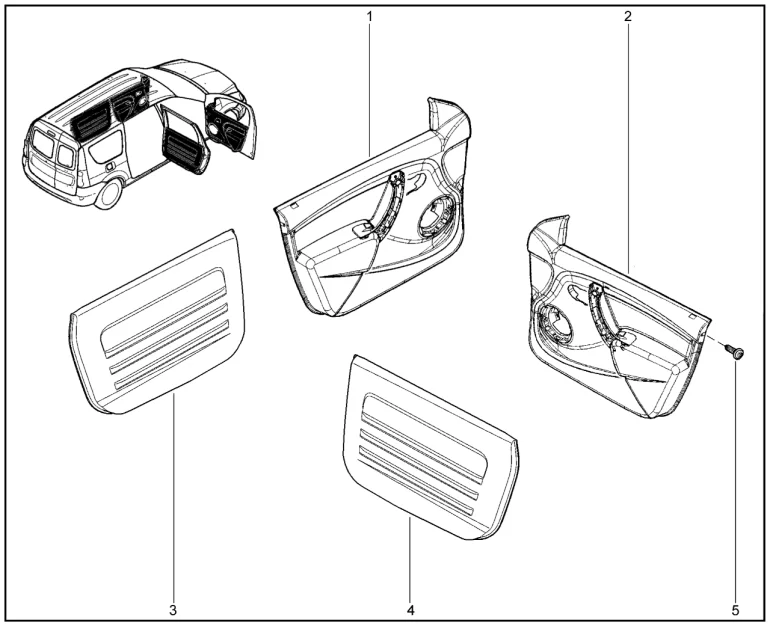 1
2
3
4
5