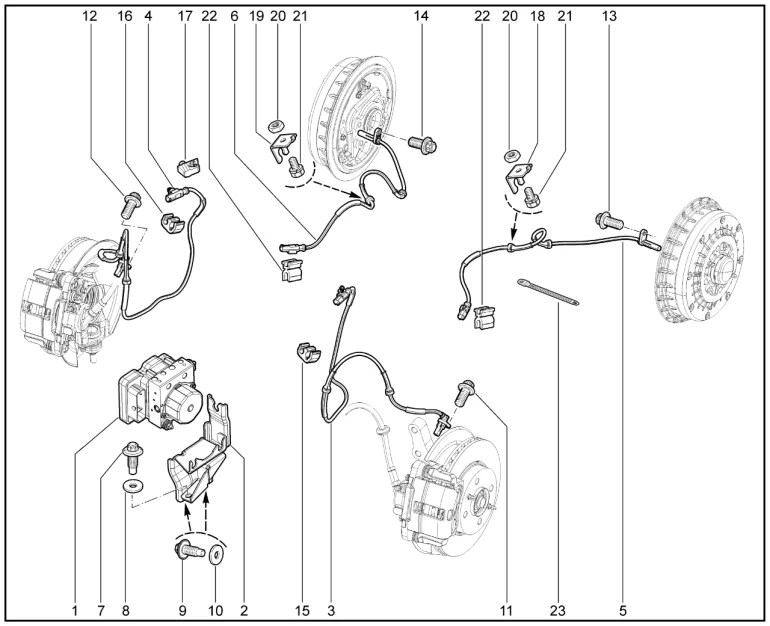 12 16 4 17 22 6 19 20 21 14 22 20 18 21 13

1 7 8 9 10 2 15 3 11 23 5