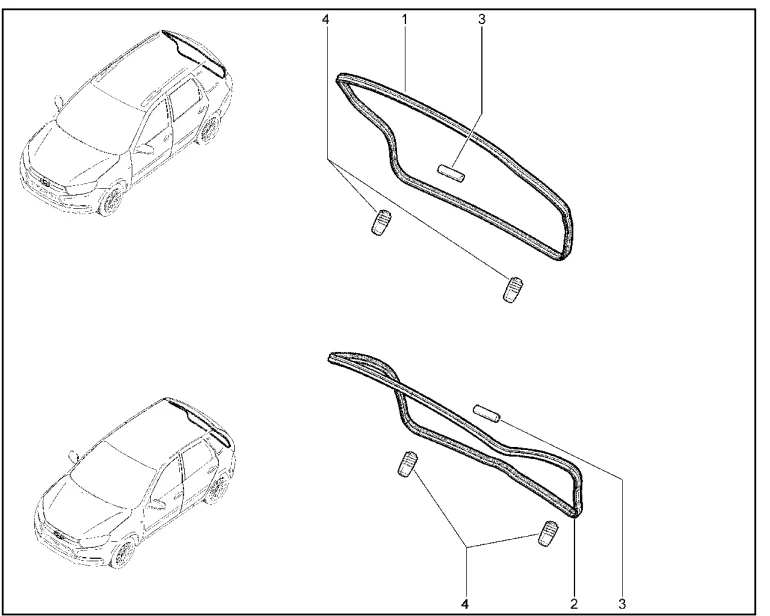 4
1
3
4
2
3