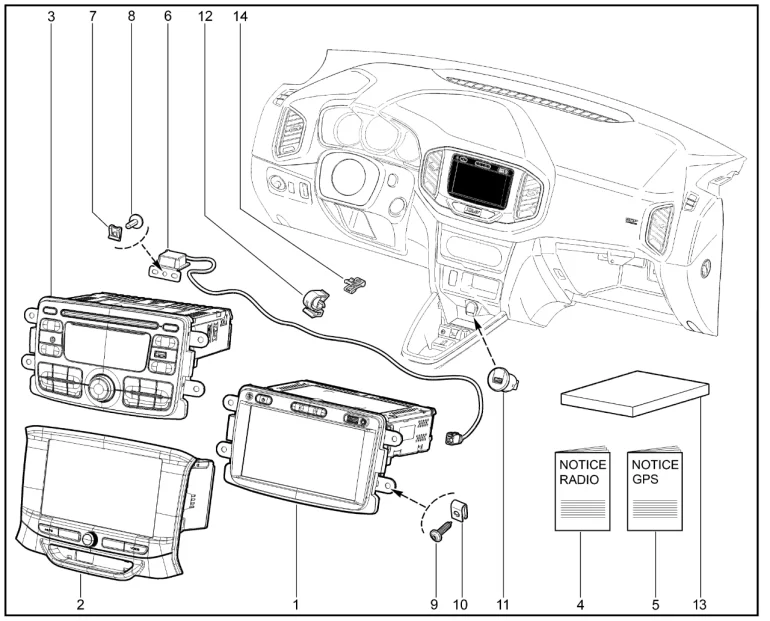 3 7 8 6 12 14

NOTICE RADIO

NOTICE GPS

2 1 9 10 11 4 5 13