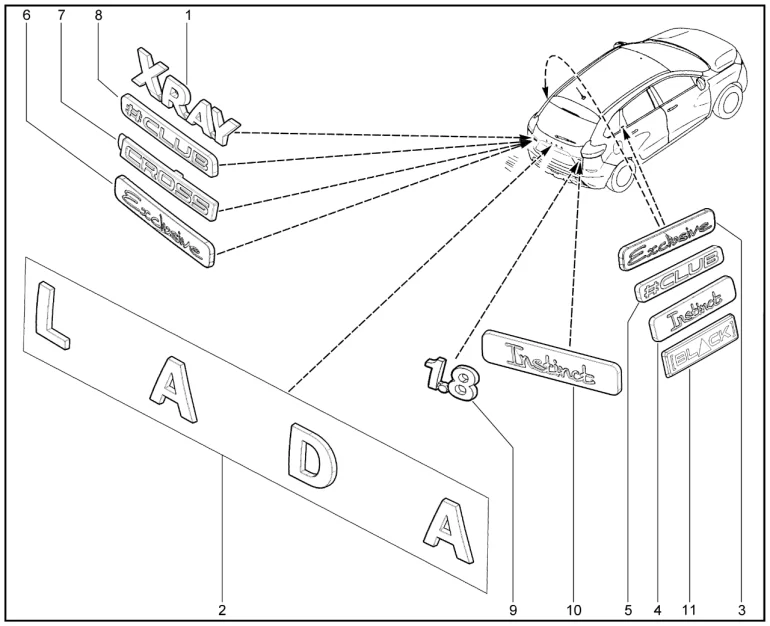 6 7 8 1

XRAY

#CLUB

CROSS

Exclusive

L A D A

1.8

Instinct

Exclusive

#CLUB

Instinct

BLACK

2 9 10 5 4 11 3