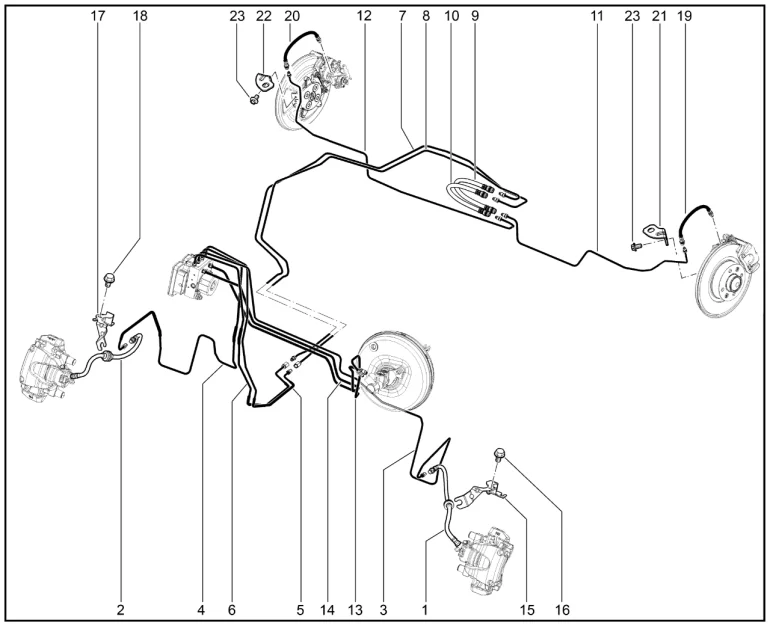 17 18 23 22 20 12 7 8 10 9 11 23 21 19

2 4 6 5 14 13 3 1 15 16