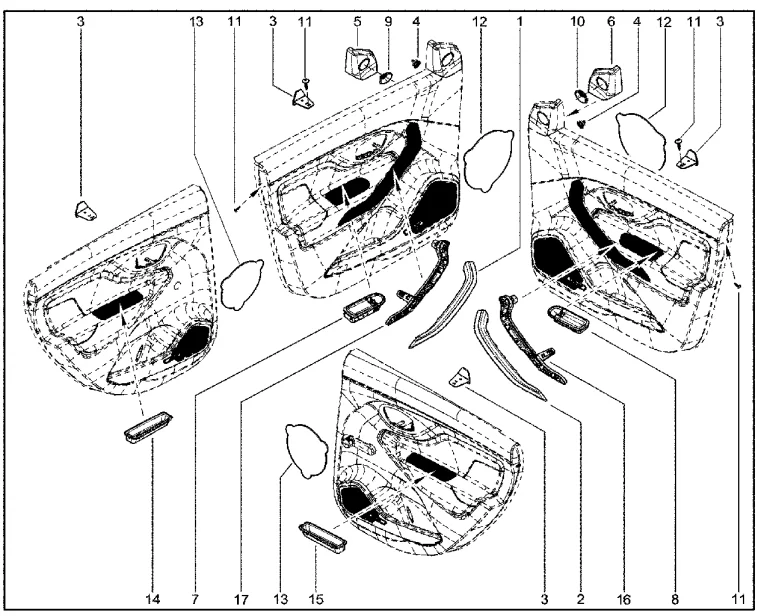 3
13
11
3
11
5
9
4
12
1
10
6
4
12
11
3

14
7
17
13
15
3
2
16
8
11