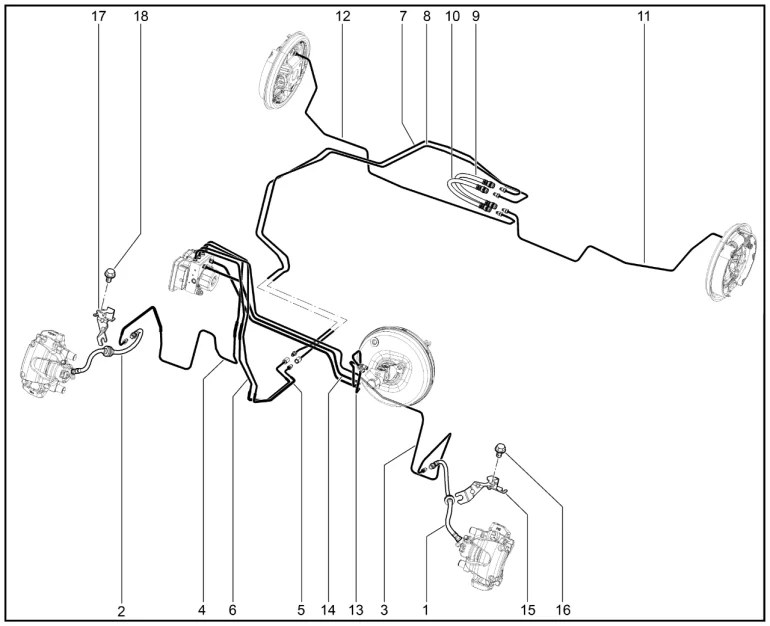 17 18 12 7 8 10 9 11

2 4 6 5 14 13 3 1 15 16