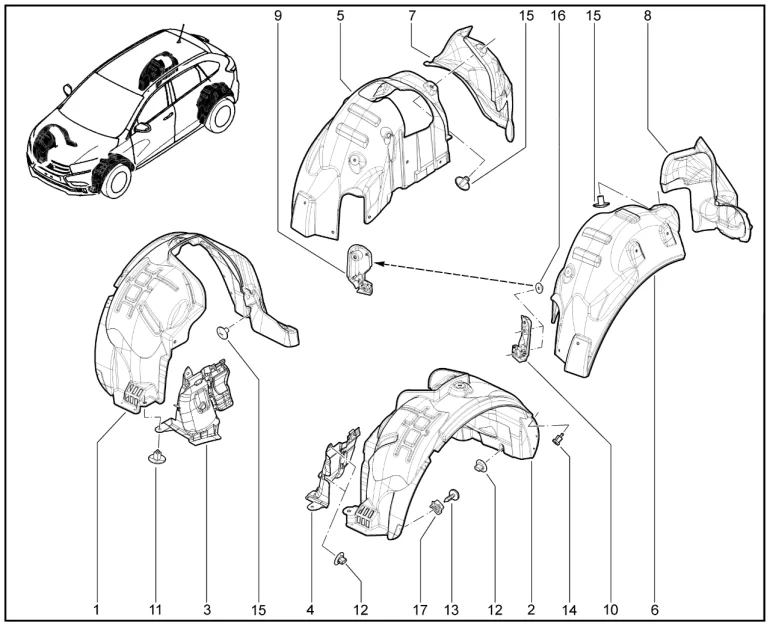 9
5
7
15
16
15
8

1
11
3
15
4
12
17
13
12
2
14
10
6