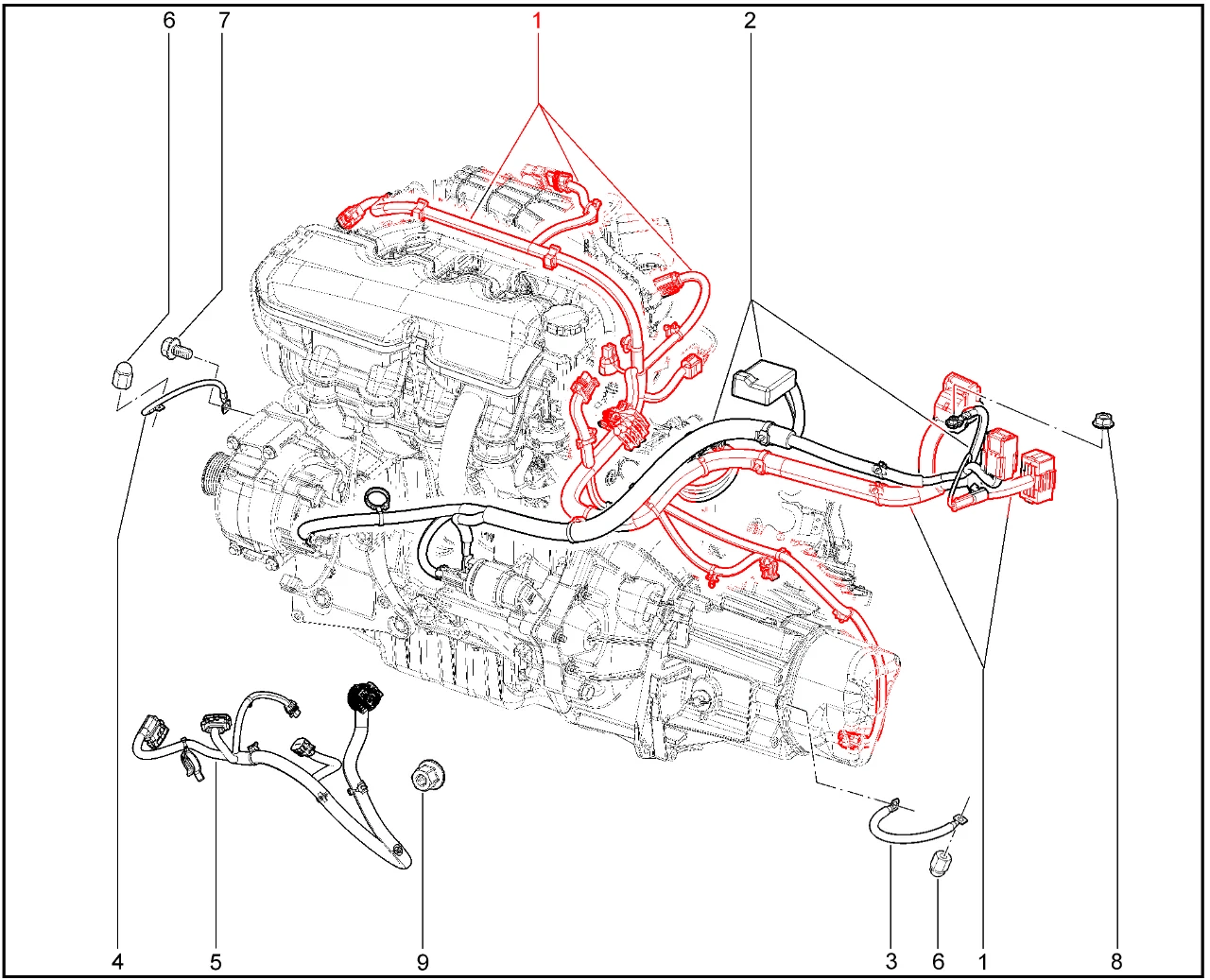 6 7 1 2

4 5 9 3 6 1 8